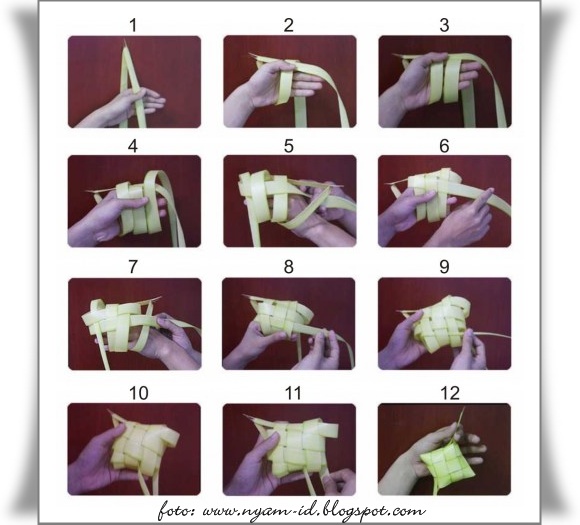 1
2
3
4
5
6
7
8
9
10
11
12

foto: www.nyam-id.blogspot.com